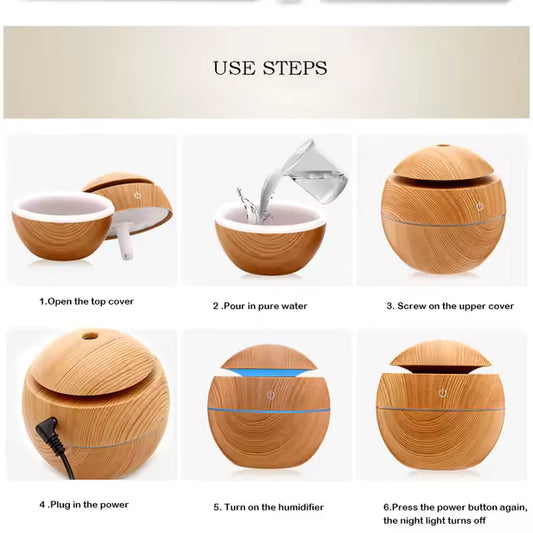 USE STEPS

1.Open the top cover

2 .Pour in pure water

3. Screw on the upper cover

4 .Plug in the power

5. Turn on the humidifier

6.Press the power button again, the night light turns off